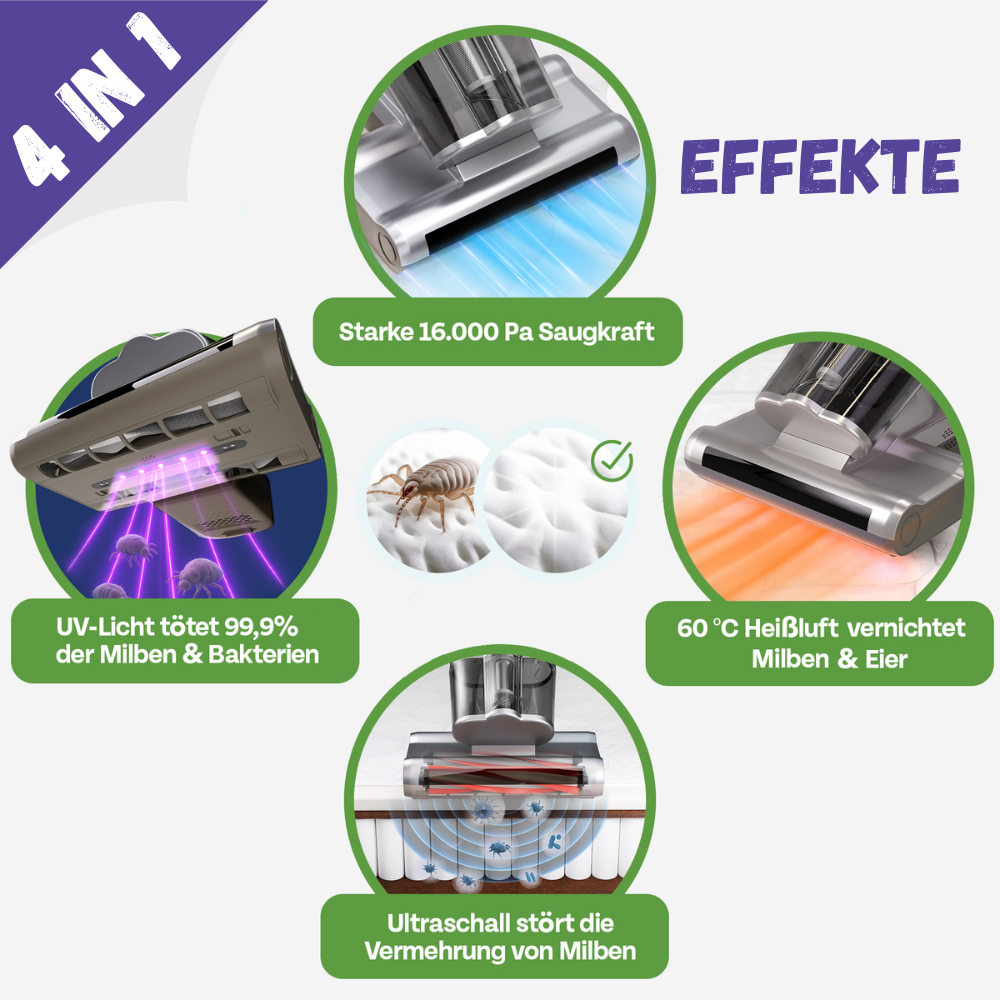 4 IN 1

EFFEKTE

Starke 16.000 Pa Saugkraft

UV-Licht tötet 99,9% der Milben & Bakterien

60 °C Heißluft vernichtet Milben & Eier

Ultraschall stört die Vermehrung von Milben